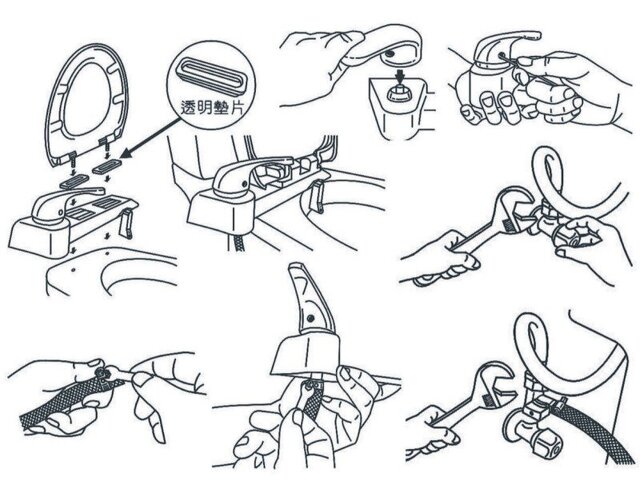 透明墊片